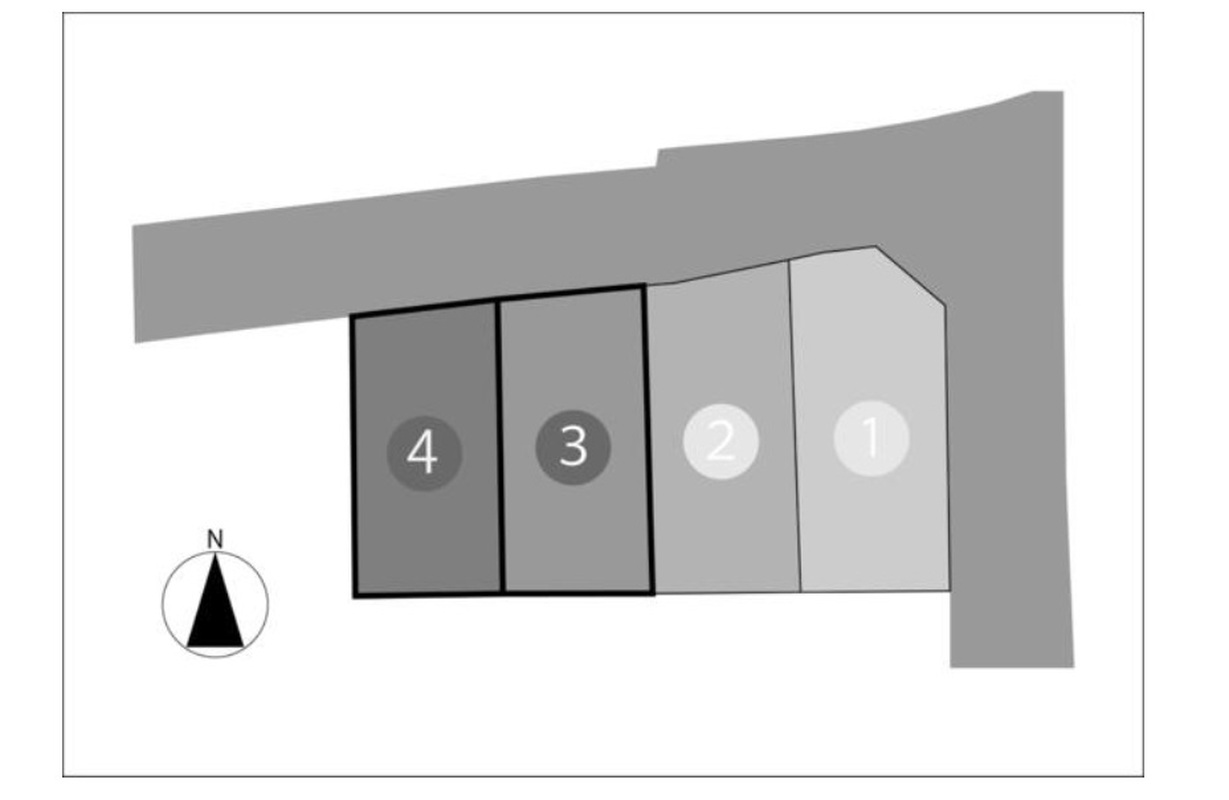 4
3
2
1
N