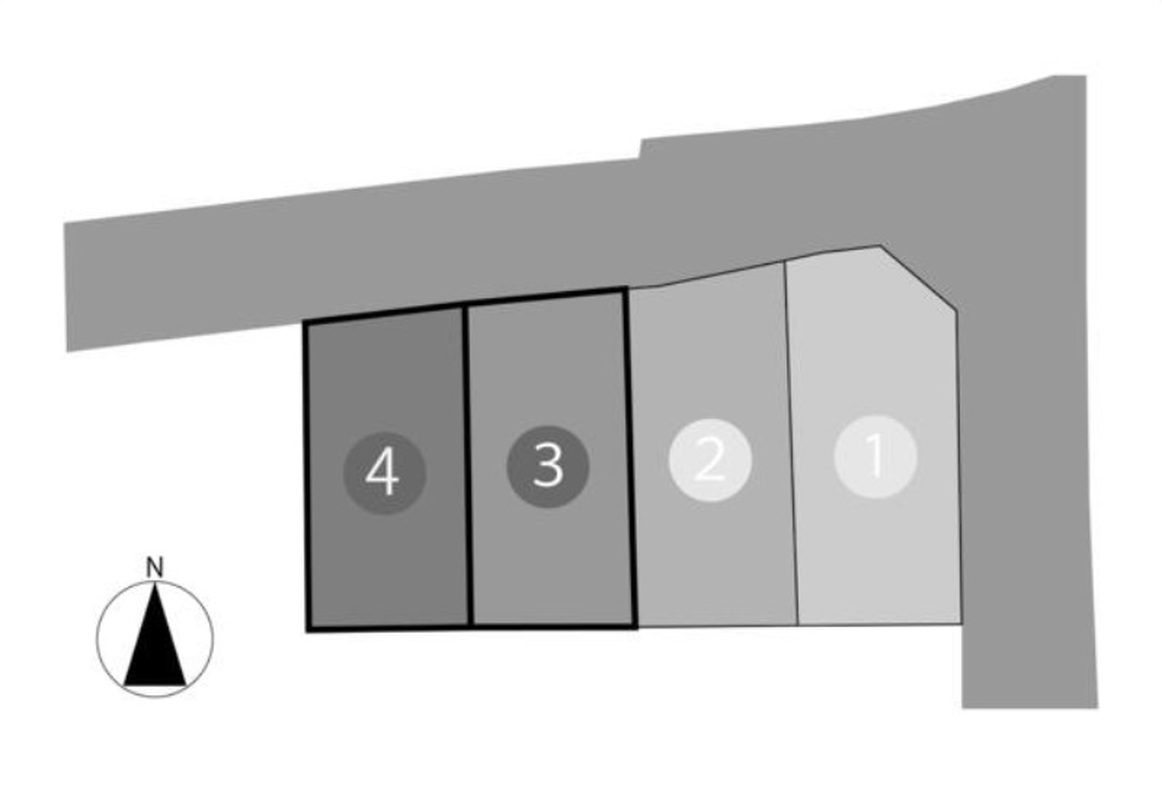 4
3
2
1
N